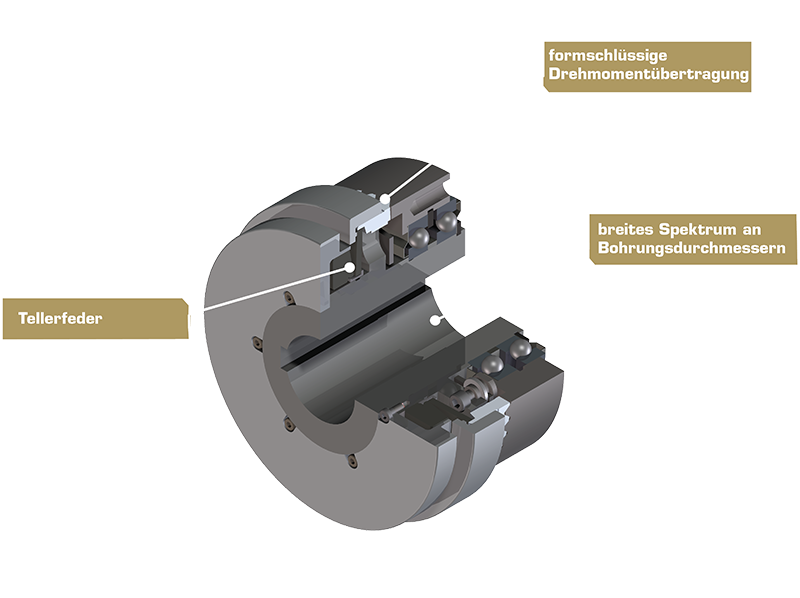 formschlüssige Drehmomentübertragung

breites Spektrum an Bohrungsdurchmessern

Tellerfeder